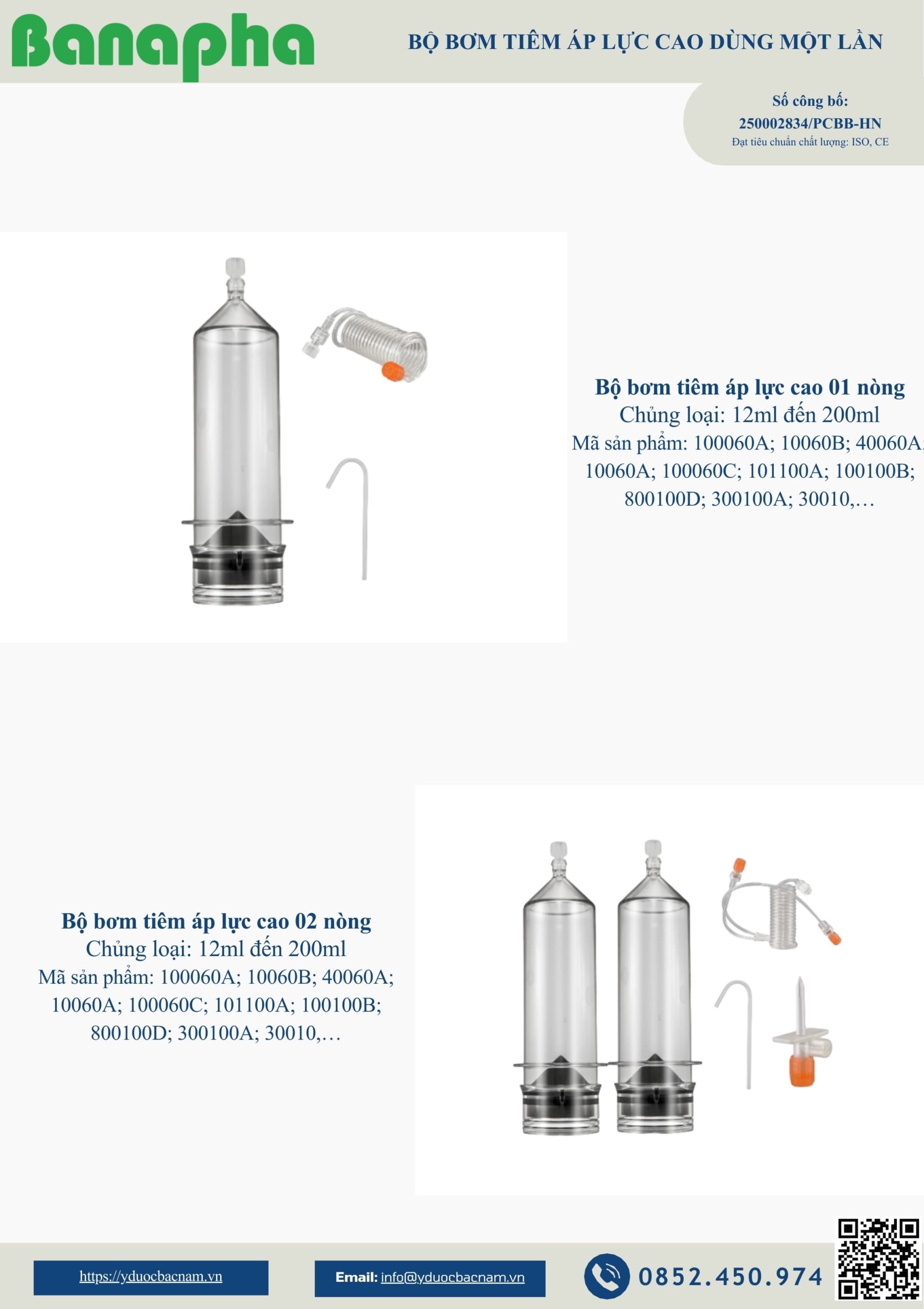 Banapha

BỘ BƠM TIÊM ÁP LỰC CAO DÙNG MỘT LẦN

Số công bố:
250002834/PCBB-HN
Đạt tiêu chuẩn chất lượng: ISO, CE

Bộ bơm tiêm áp lực cao 01 nòng
Chủng loại: 12ml đến 200ml
Mã sản phẩm: 100060A; 10060B; 40060A; 10060A; 100060C; 101100A; 100100B; 800100D; 300100A; 30010,…

Bộ bơm tiêm áp lực cao 02 nòng
Chủng loại: 12ml đến 200ml
Mã sản phẩm: 100060A; 10060B; 40060A; 10060A; 100060C; 101100A; 100100B; 800100D; 300100A; 30010,…

https://yduocbacnam.vn

Email: info@yduocbacnam.vn

0852.450.974