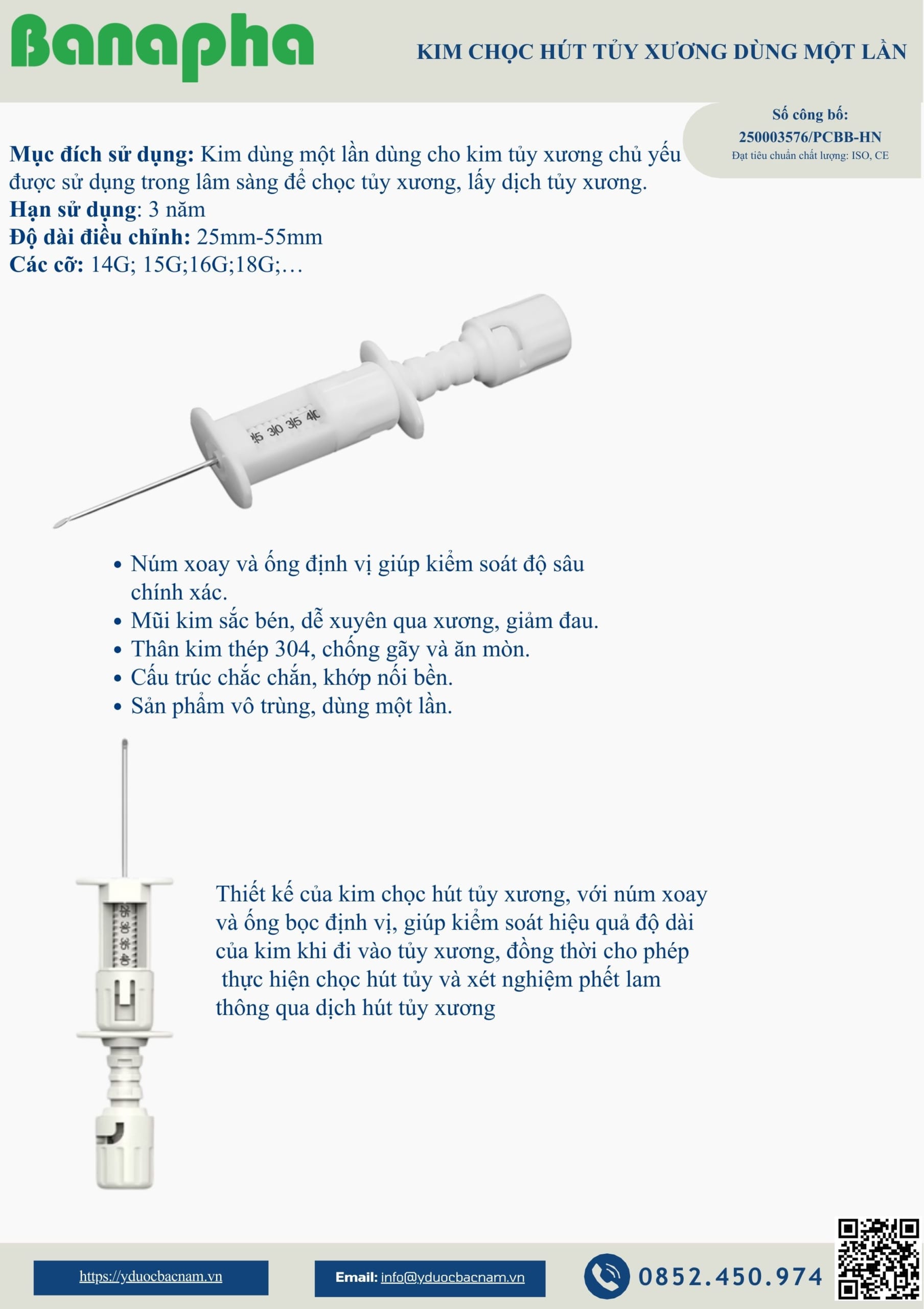 Banapha

KIM CHỌC HÚT TỦY XƯƠNG DÙNG MỘT LẦN

Số công bố:
250003576/PCBB-HN
Đạt tiêu chuẩn chất lượng: ISO, CE

Mục đích sử dụng: Kim dùng một lần dùng cho kim tủy xương chủ yếu được sử dụng trong lâm sàng để chọc tủy xương, lấy dịch tủy xương.
Hạn sử dụng: 3 năm
Độ dài điều chỉnh: 25mm-55mm
Các cỡ: 14G; 15G;16G;18G;…

25 30 35 40

- Núm xoay và ống định vị giúp kiểm soát độ sâu chính xác.
- Mũi kim sắc bén, dễ xuyên qua xương, giảm đau.
- Thân kim thép 304, chống gãy và ăn mòn.
- Cấu trúc chắc chắn, khớp nối bền.
- Sản phẩm vô trùng, dùng một lần.

25 30 35 40

Thiết kế của kim chọc hút tủy xương, với núm xoay và ống bọc định vị, giúp kiểm soát hiệu quả độ dài của kim khi đi vào tủy xương, đồng thời cho phép thực hiện chọc hút tủy và xét nghiệm phết lam thông qua dịch hút tủy xương

https://yduocbacnam.vn

Email: info@yduocbacnam.vn

0852.450.974