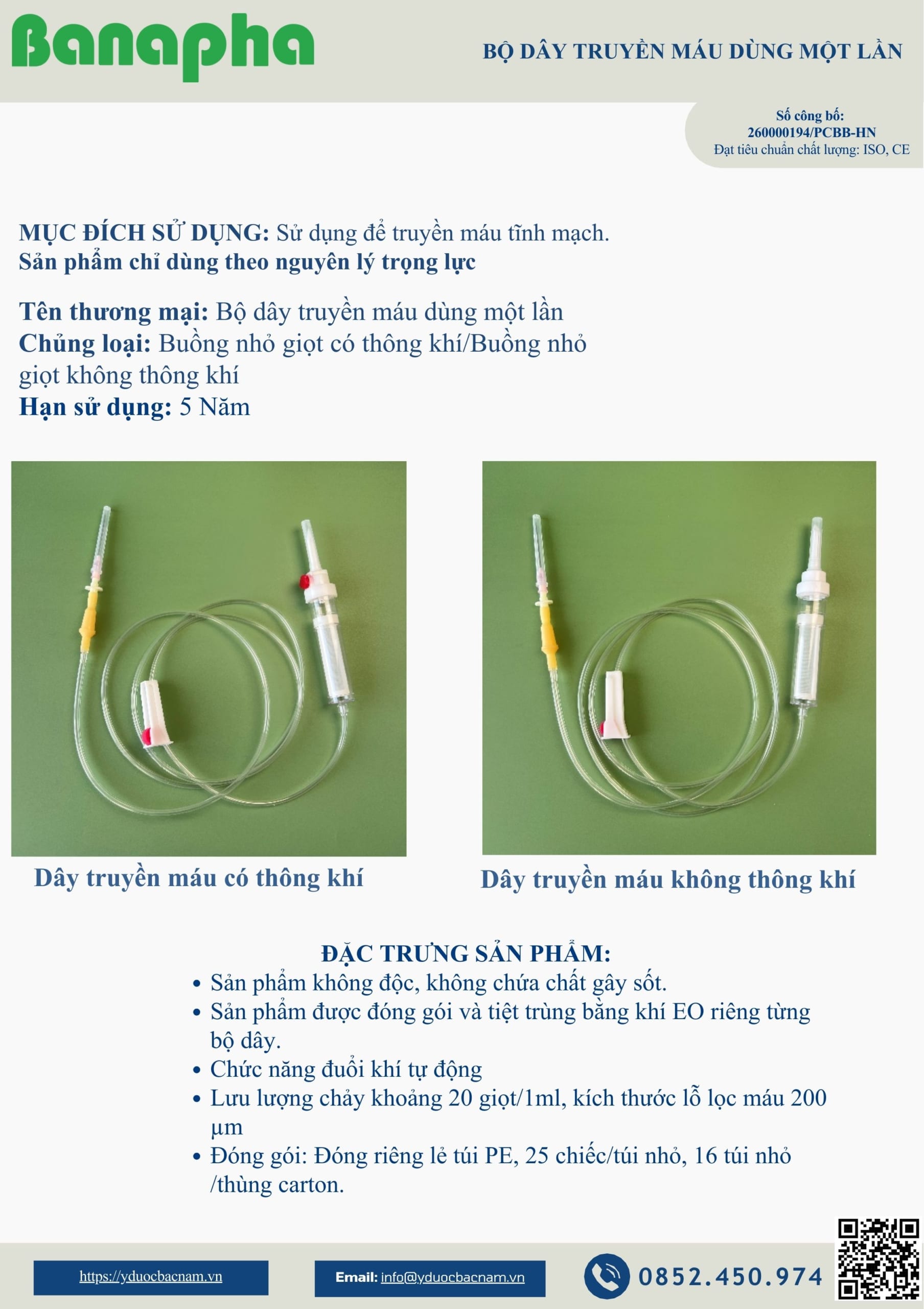 Banapha

BỘ DÂY TRUYỀN MÁU DÙNG MỘT LẦN

Số công bố:
260000194/PCBB-HN
Đạt tiêu chuẩn chất lượng: ISO, CE

MỤC ĐÍCH SỬ DỤNG: Sử dụng để truyền máu tĩnh mạch.
Sản phẩm chỉ dùng theo nguyên lý trọng lực

Tên thương mại: Bộ dây truyền máu dùng một lần
Chủng loại: Buồng nhỏ giọt có thông khí/Buồng nhỏ giọt không thông khí
Hạn sử dụng: 5 Năm

Dây truyền máu có thông khí

Dây truyền máu không thông khí

ĐẶC TRƯNG SẢN PHẨM:
• Sản phẩm không độc, không chứa chất gây sốt.
• Sản phẩm được đóng gói và tiệt trùng bằng khí EO riêng từng bộ dây.
• Chức năng đuổi khí tự động
• Lưu lượng chảy khoảng 20 giọt/1ml, kích thước lỗ lọc máu 200 µm
• Đóng gói: Đóng riêng lẻ túi PE, 25 chiếc/túi nhỏ, 16 túi nhỏ /thùng carton.

https://yduocbacnam.vn

Email: info@yduocbacnam.vn

0852.450.974